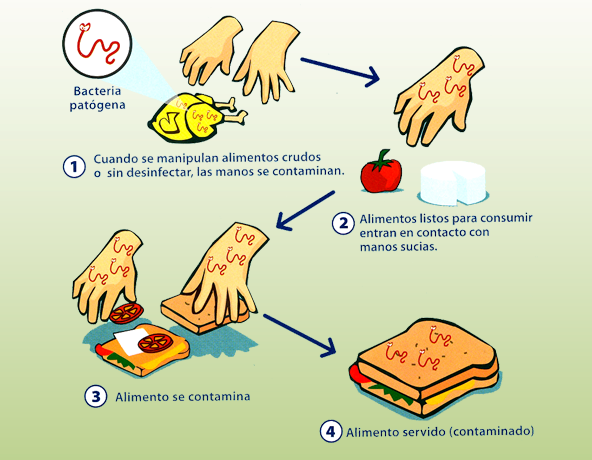 Bacteria patógena

1 Cuando se manipulan alimentos crudos o sin desinfectar, las manos se contaminan.

2 Alimentos listos para consumir entran en contacto con manos sucias.

3 Alimento se contamina

4 Alimento servido (contaminado)